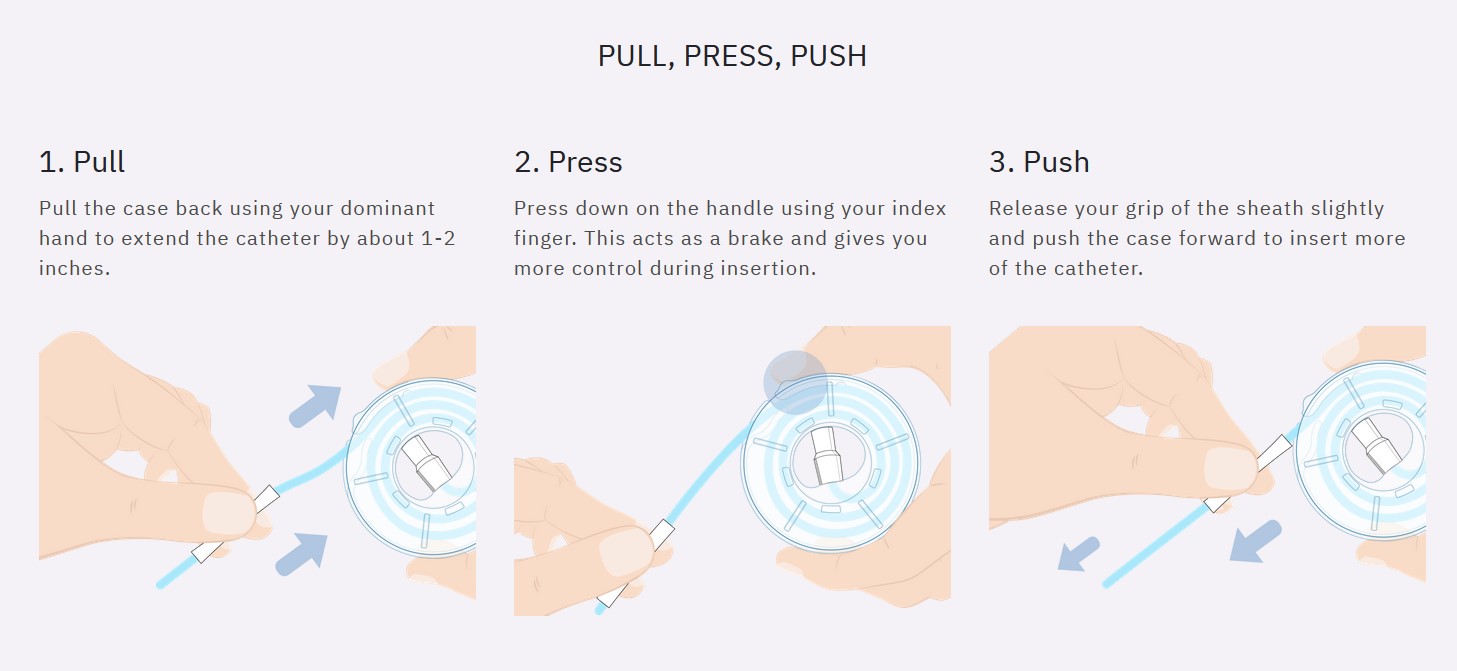 PULL, PRESS, PUSH

1. Pull

Pull the case back using your dominant hand to extend the catheter by about 1-2 inches.

2. Press

Press down on the handle using your index finger. This acts as a brake and gives you more control during insertion.

3. Push

Release your grip of the sheath slightly and push the case forward to insert more of the catheter.